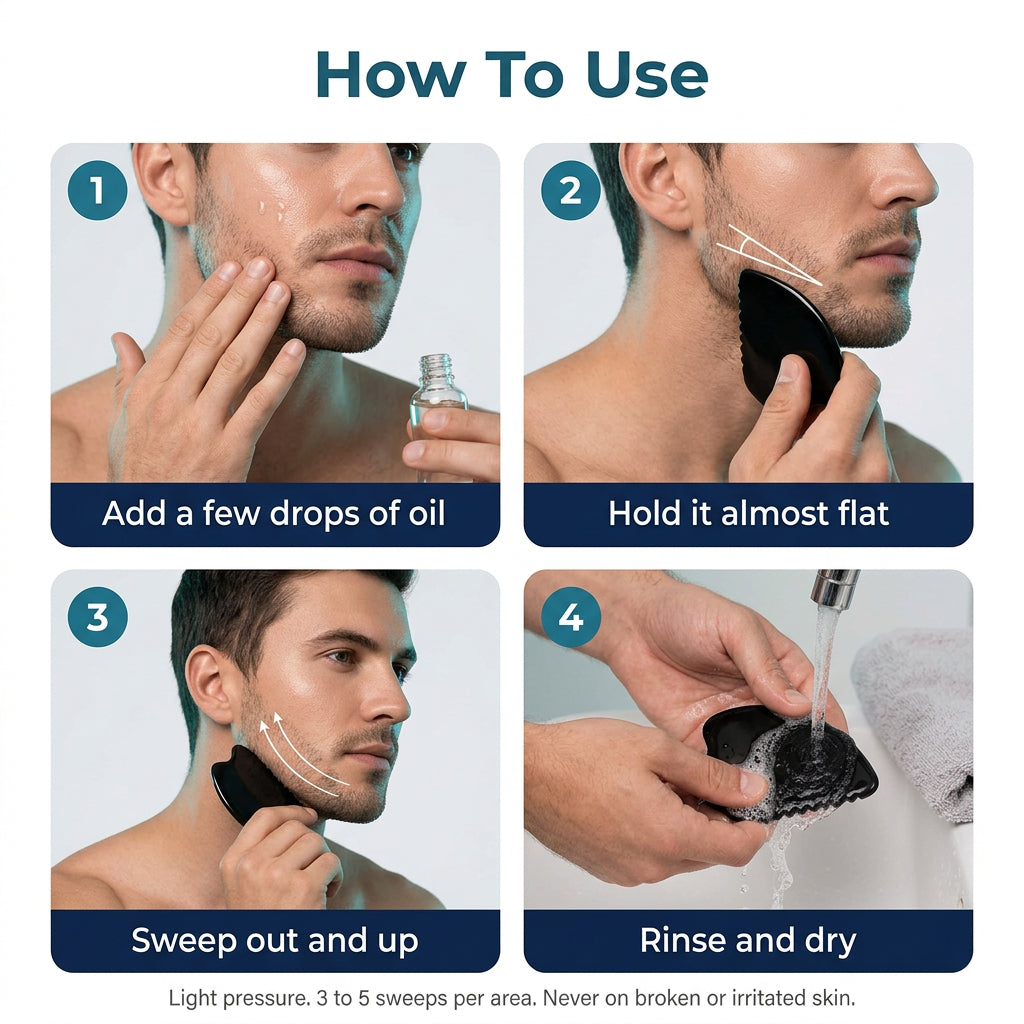 How To Use

1

Add a few drops of oil

2

Hold it almost flat

3

Sweep out and up

4

Rinse and dry

Light pressure. 3 to 5 sweeps per area. Never on broken or irritated skin.